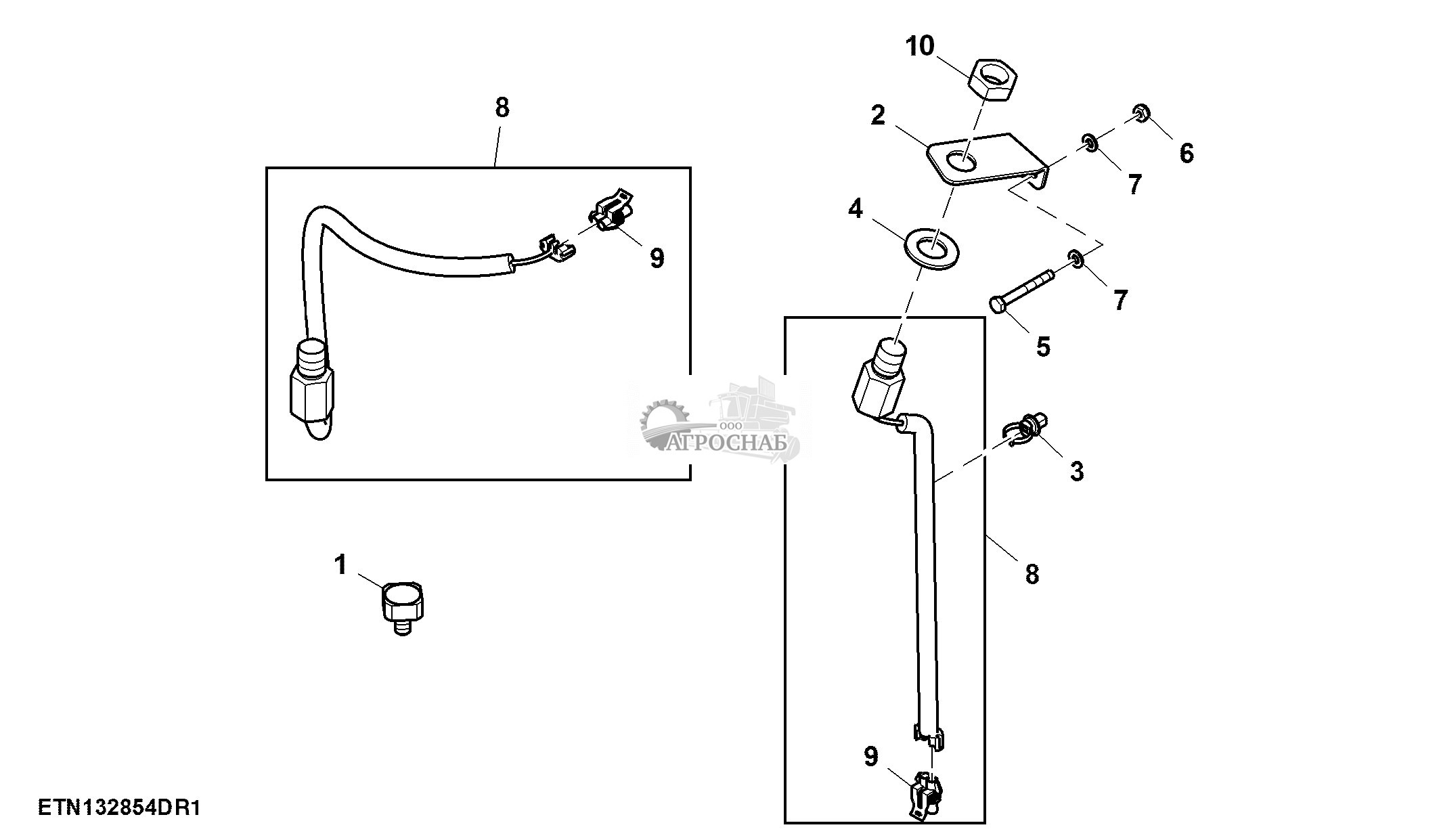 10

8

2

6

7

4

9

7

5

ООО
АГРОСНАБ

3

8

1

9

ETN132854DR1